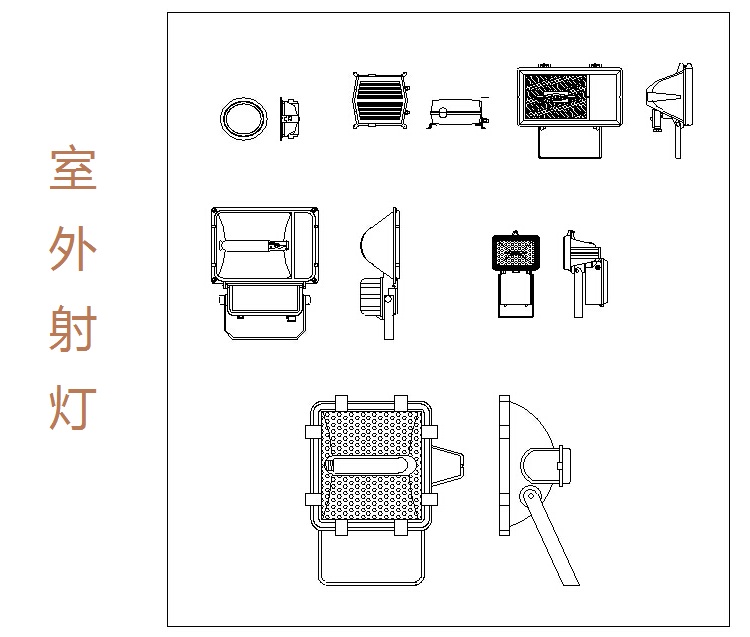 室外射灯